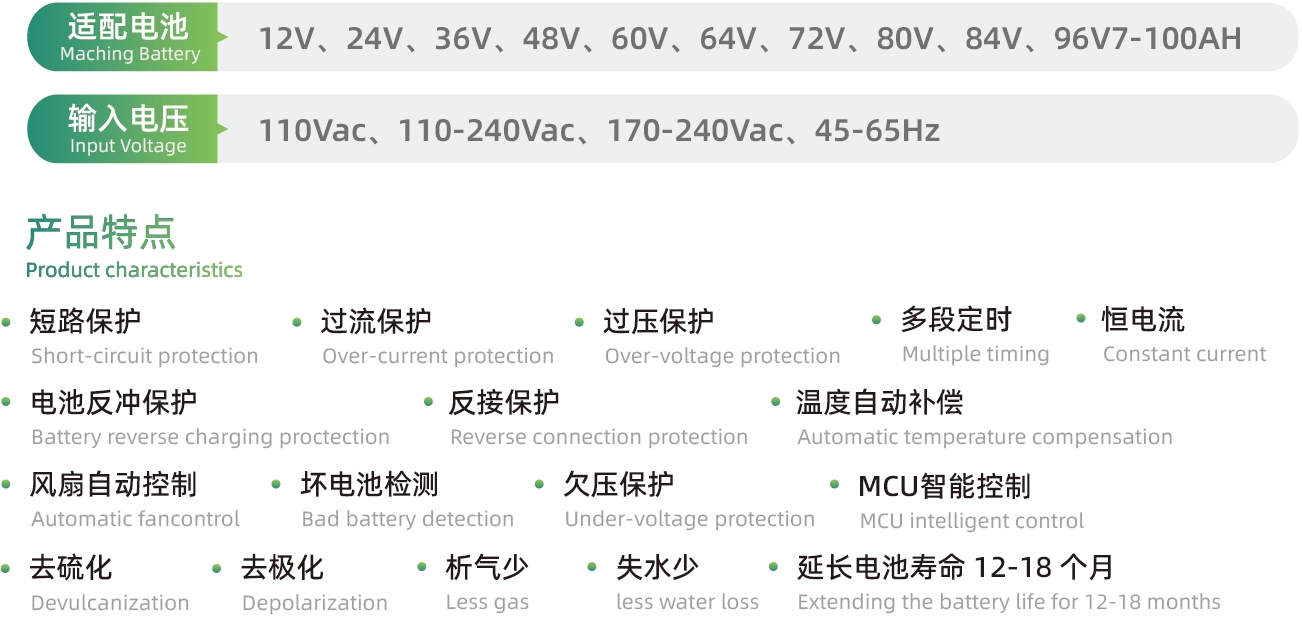 适配电池
Maching Battery

12V、24V、36V、48V、60V、64V、72V、80V、84V、96V7-100AH

输入电压
Input Voltage

110Vac、110-240Vac、170-240Vac、45-65Hz

产品特点
Product characteristics

• 短路保护
Short-circuit protection

• 过流保护
Over-current protection

• 过压保护
Over-voltage protection

• 多段定时
Multiple timing

• 恒电流
Constant current

• 电池反冲保护
Battery reverse charging proctection

• 反接保护
Reverse connection protection

• 温度自动补偿
Automatic temperature compensation

• 风扇自动控制
Automatic fancontrol

• 坏电池检测
Bad battery detection

• 欠压保护
Under-voltage protection

• MCU智能控制
MCU intelligent control

• 去硫化
Devulcanization

• 去极化
Depolarization

• 析气少
Less gas

• 失水少
less water loss

• 延长电池寿命12-18个月
Extending the battery life for 12-18 months